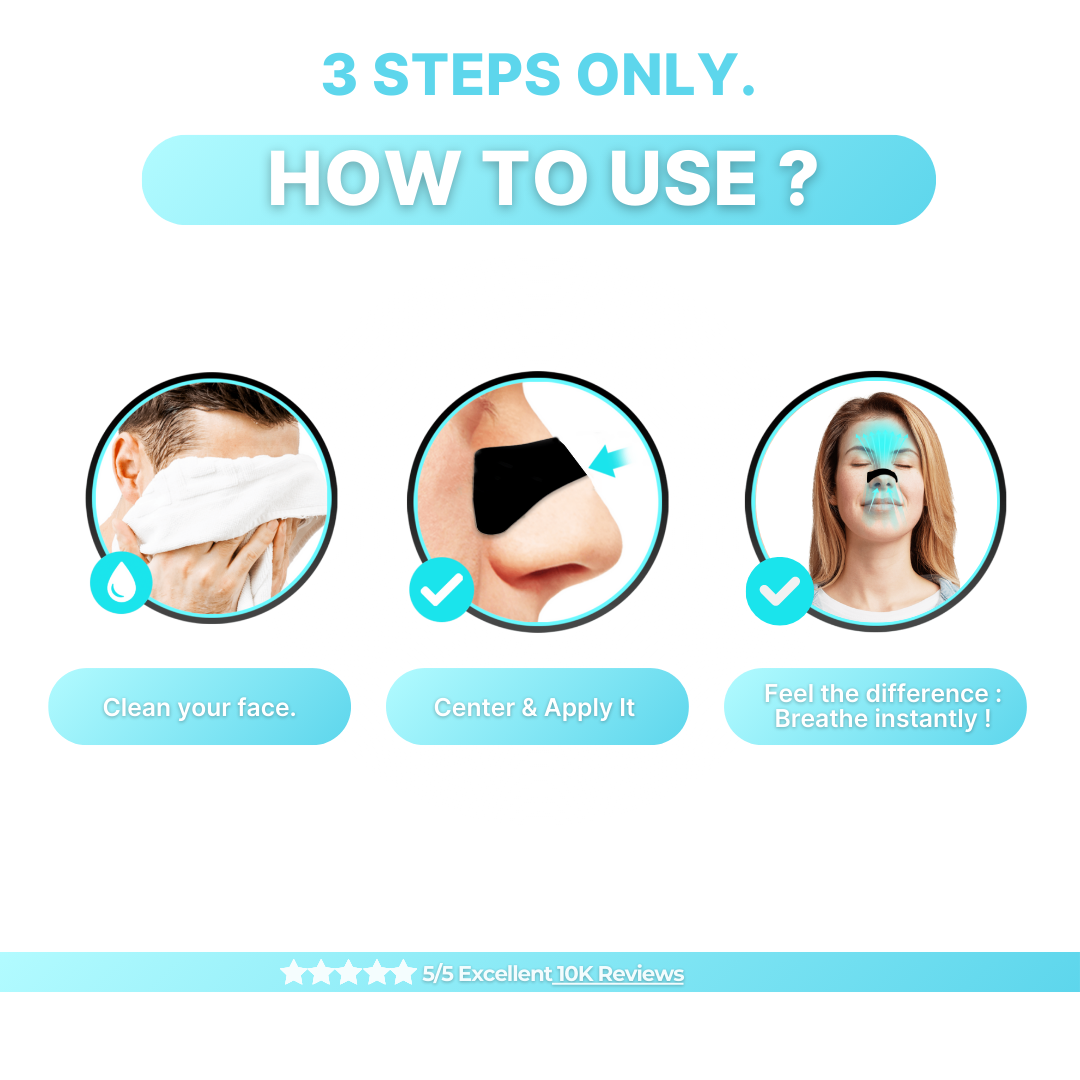 3 STEPS ONLY.

HOW TO USE ?

Clean your face.

Center & Apply It

Feel the difference : Breathe instantly !

5/5 Excellent 10K Reviews